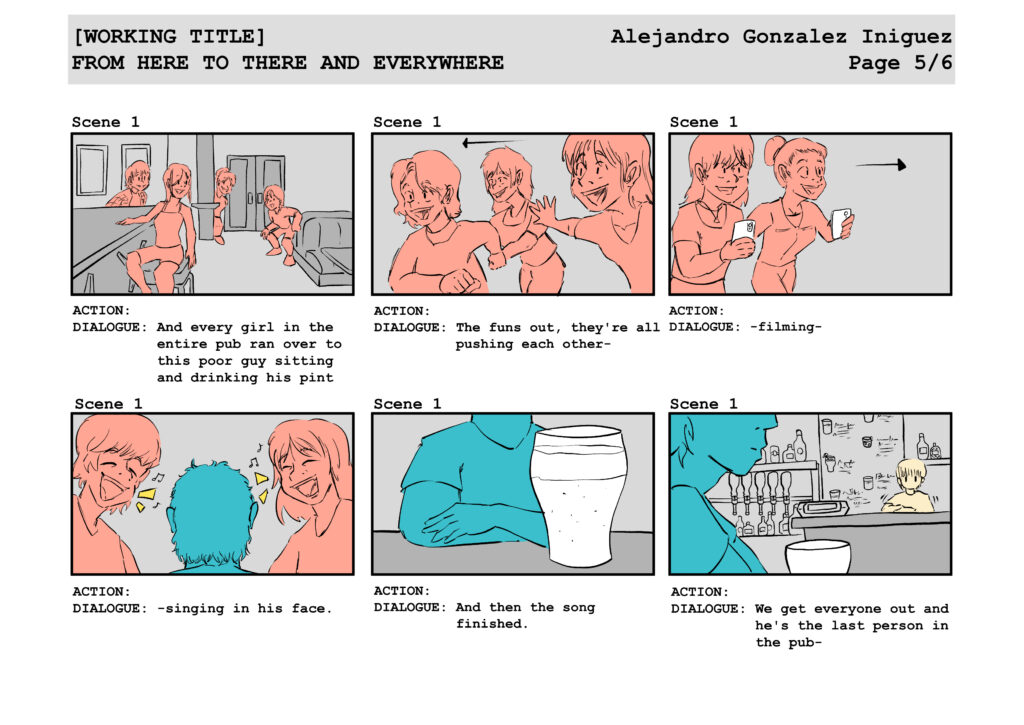 [WORKING TITLE]
FROM HERE TO THERE AND EVERYWHERE

Alejandro Gonzalez Iniguez
Page 5/6

Scene 1

ACTION:
DIALOGUE: And every girl in the entire pub ran over to this poor guy sitting and drinking his pint

Scene 1

ACTION:
DIALOGUE: The funs out, they're all pushing each other-

Scene 1

ACTION:
DIALOGUE: -filming-

Scene 1

ACTION:
DIALOGUE: -singing in his face.

Scene 1

ACTION:
DIALOGUE: And then the song finished.

Scene 1

ACTION:
DIALOGUE: We get everyone out and he's the last person in the pub-