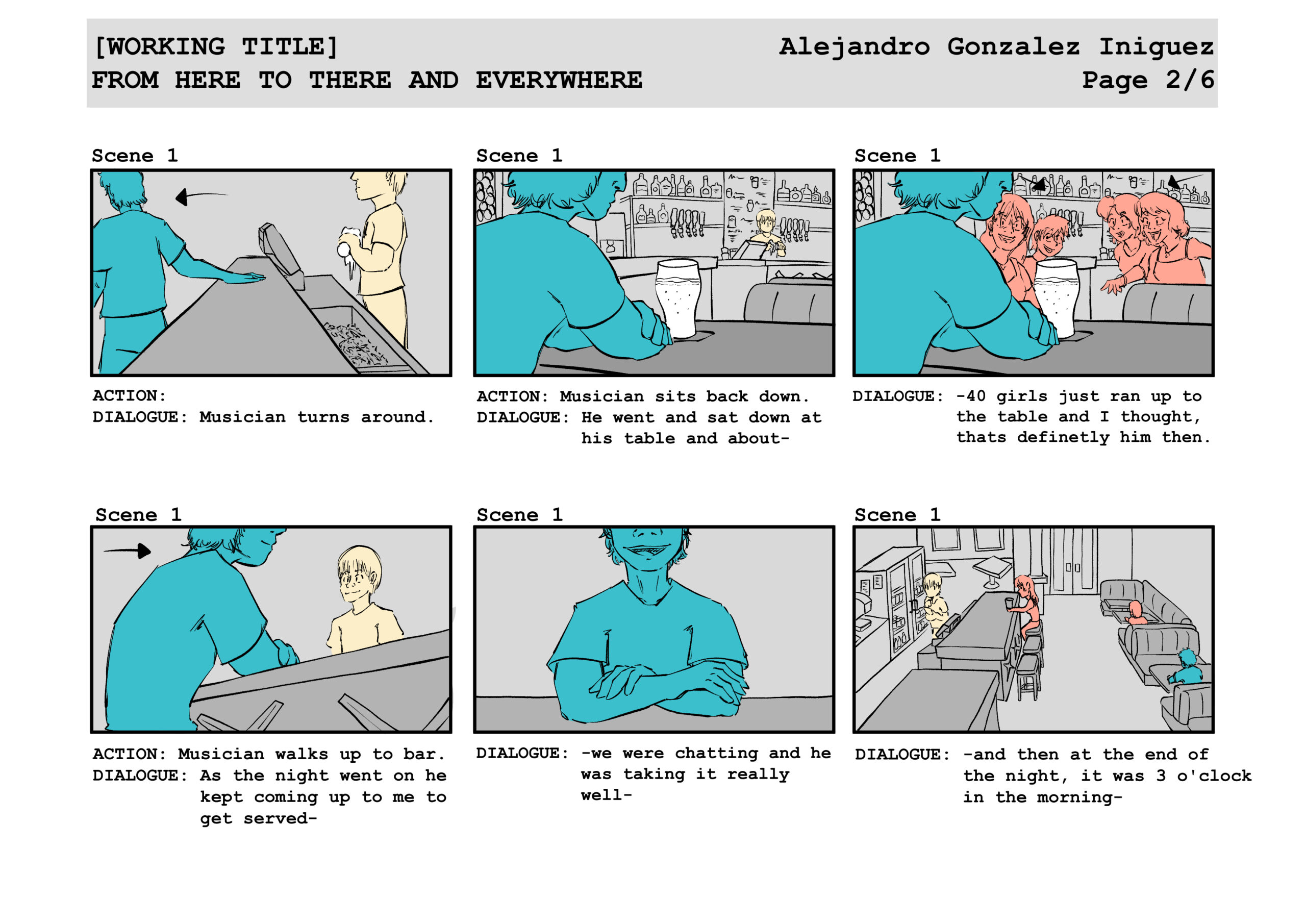 [WORKING TITLE]
FROM HERE TO THERE AND EVERYWHERE

Alejandro Gonzalez Iniguez
Page 2/6

Scene 1

ACTION:
DIALOGUE: Musician turns around.

Scene 1

ACTION: Musician sits back down.
DIALOGUE: He went and sat down at his table and about-

Scene 1

DIALOGUE: -40 girls just ran up to the table and I thought, thats definetly him then.

Scene 1

ACTION: Musician walks up to bar.
DIALOGUE: As the night went on he kept coming up to me to get served-

Scene 1

DIALOGUE: -we were chatting and he was taking it really well-

Scene 1

DIALOGUE: -and then at the end of the night, it was 3 o'clock in the morning-