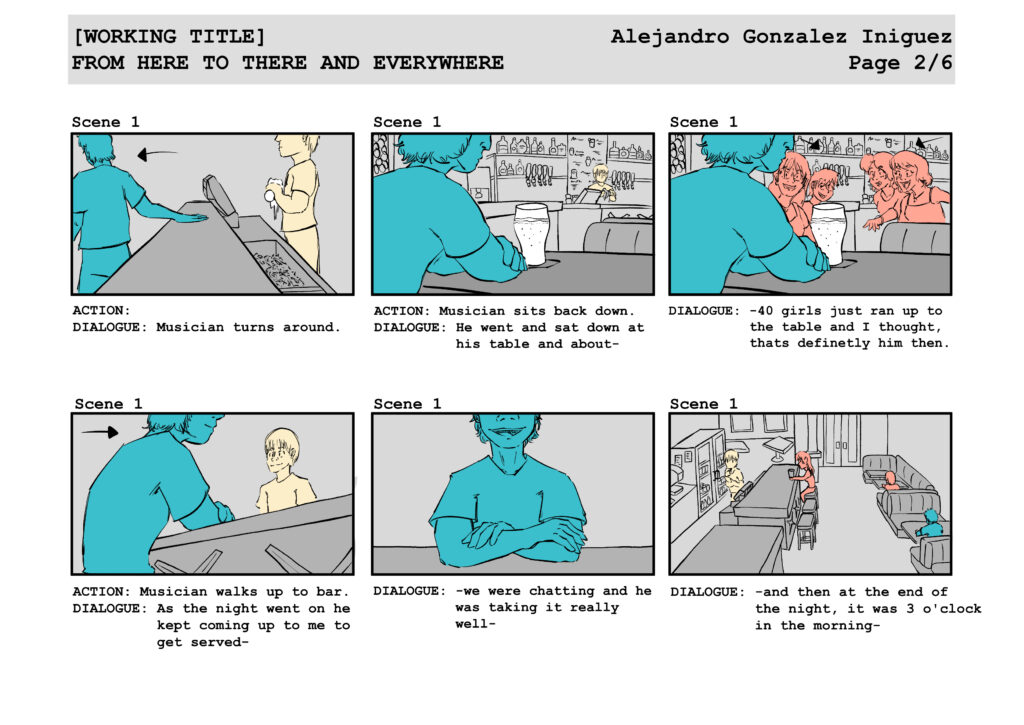 [WORKING TITLE]
FROM HERE TO THERE AND EVERYWHERE

Alejandro Gonzalez Iniguez
Page 2/6

Scene 1

ACTION:
DIALOGUE: Musician turns around.

Scene 1

ACTION: Musician sits back down.
DIALOGUE: He went and sat down at his table and about-

Scene 1

DIALOGUE: -40 girls just ran up to the table and I thought, thats definetly him then.

Scene 1

ACTION: Musician walks up to bar.
DIALOGUE: As the night went on he kept coming up to me to get served-

Scene 1

DIALOGUE: -we were chatting and he was taking it really well-

Scene 1

DIALOGUE: -and then at the end of the night, it was 3 o'clock in the morning-