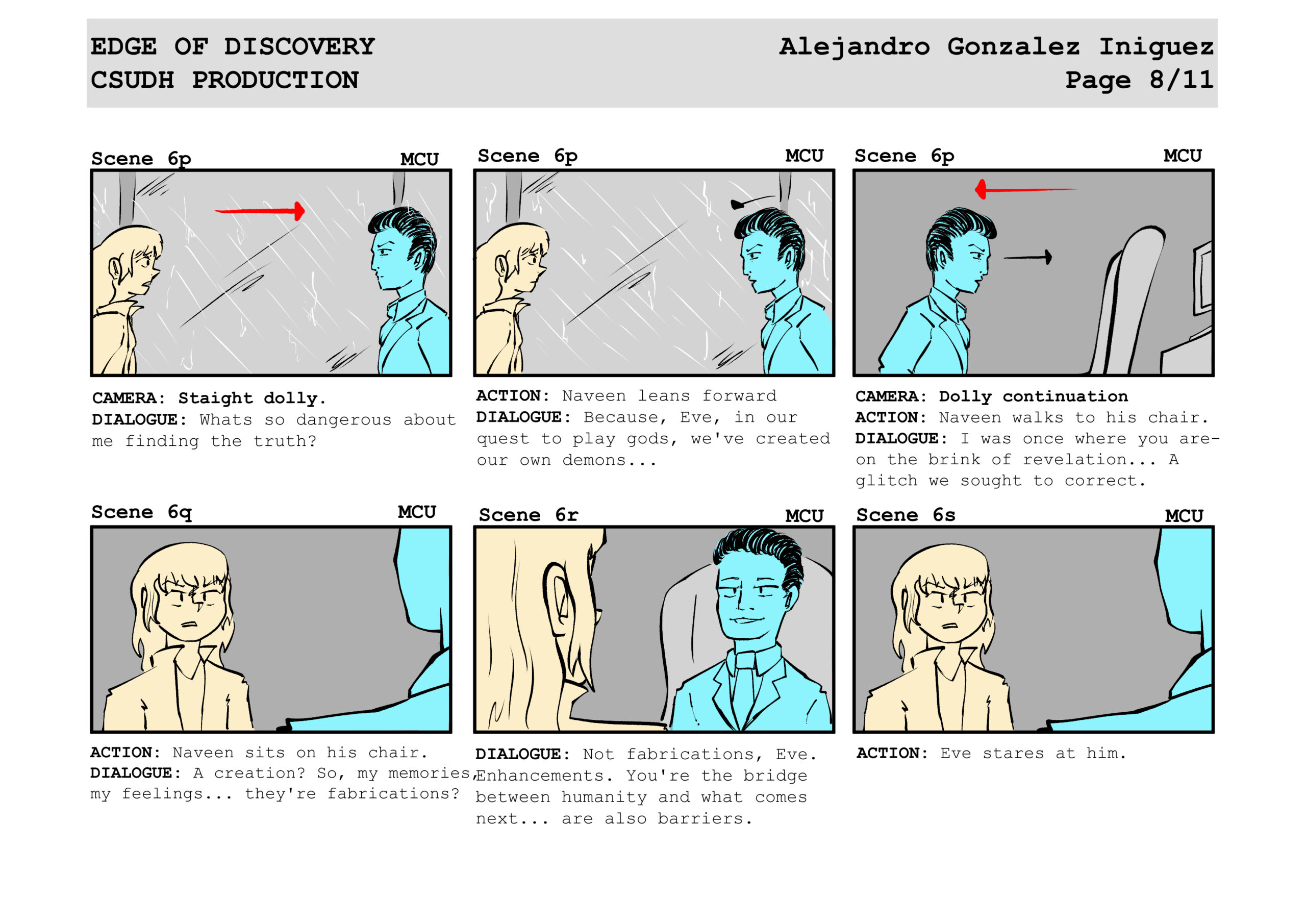 EDGE OF DISCOVERY
CSUDH PRODUCTION

Alejandro Gonzalez Iniguez
Page 8/11

Scene 6p MCU

CAMERA: Staight dolly.
DIALOGUE: Whats so dangerous about me finding the truth?

Scene 6p MCU

ACTION: Naveen leans forward
DIALOGUE: Because, Eve, in our quest to play gods, we've created our own demons...

Scene 6p MCU

CAMERA: Dolly continuation
ACTION: Naveen walks to his chair.
DIALOGUE: I was once where you are- on the brink of revelation... A glitch we sought to correct.

Scene 6q MCU

ACTION: Naveen sits on his chair.
DIALOGUE: A creation? So, my memories, my feelings... they're fabrications?

Scene 6r MCU

DIALOGUE: Not fabrications, Eve. Enhancements. You're the bridge between humanity and what comes next... are also barriers.

Scene 6s MCU

ACTION: Eve stares at him.